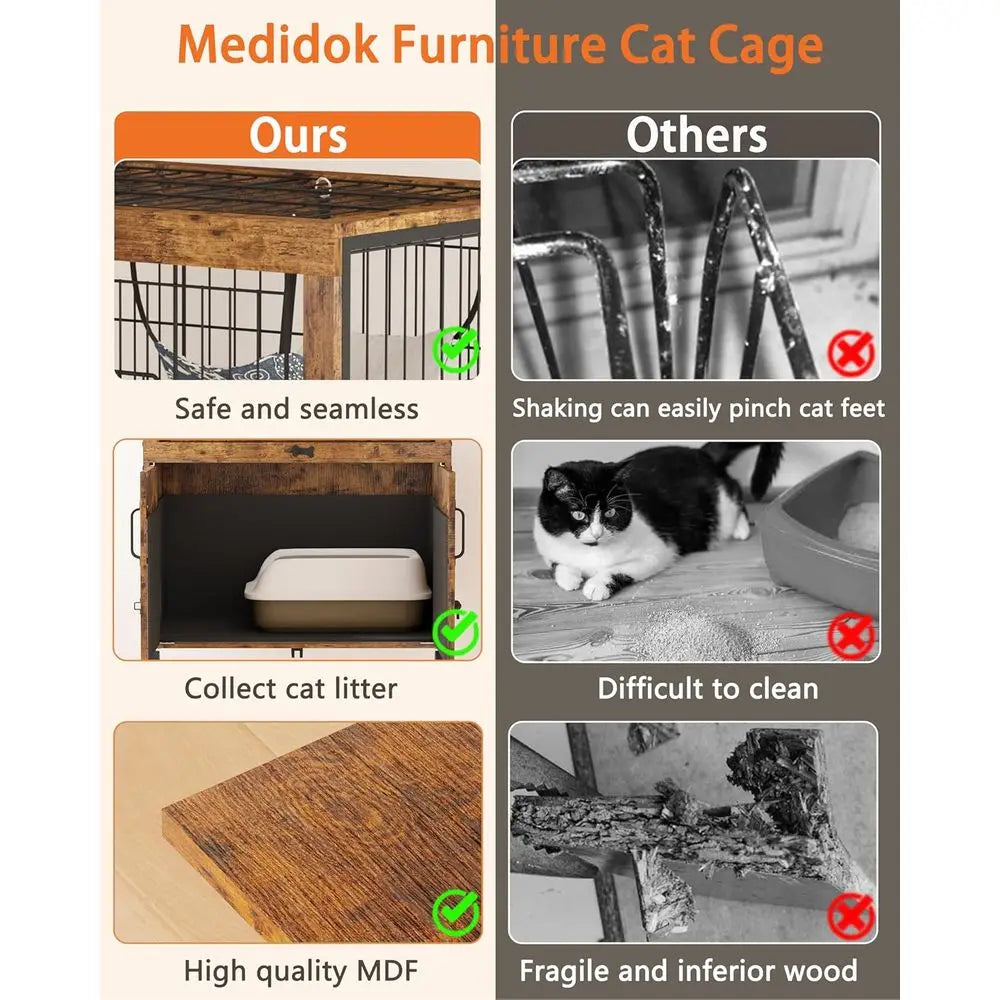 Medidok Furniture Cat Cage

Ours

Safe and seamless

Collect cat litter

High quality MDF

Others

Shaking can easily pinch cat feet

Difficult to clean

Fragile and inferior wood